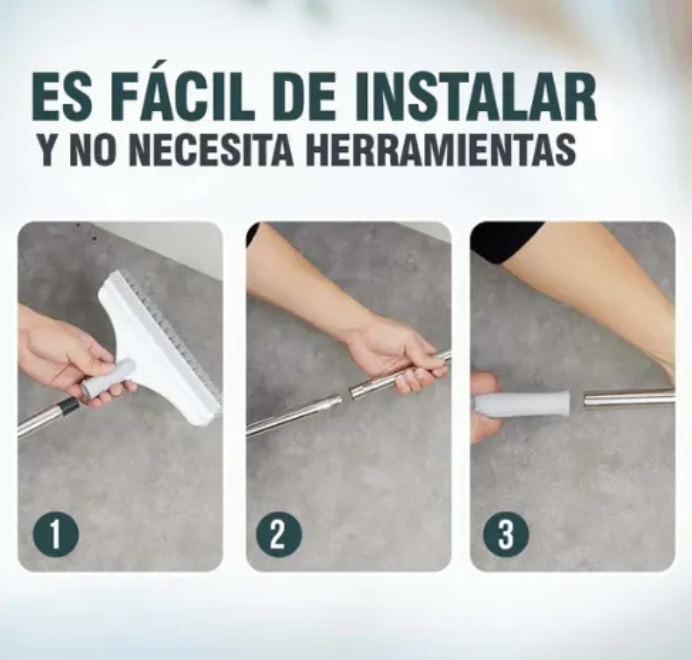 ES FÁCIL DE INSTALAR
Y NO NECESITA HERRAMIENTAS

1

2

3